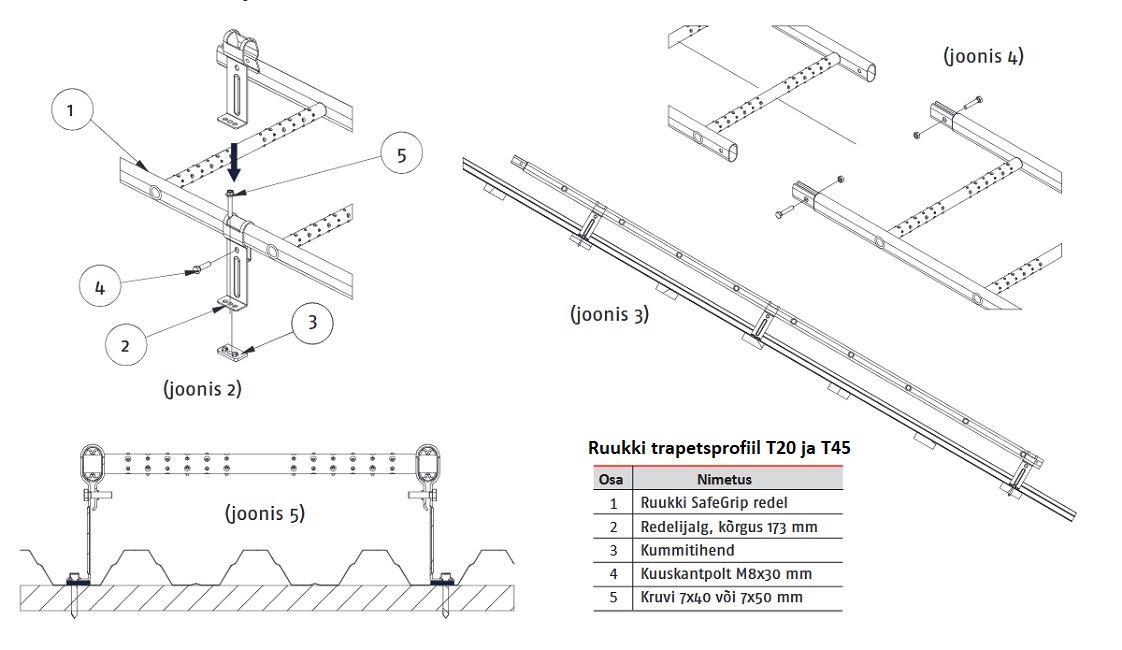 1

5

4

2

3

(joonis 2)

(joonis 4)

(joonis 3)

(joonis 5)

Ruukki trapetsprofiil T20 ja T45

| Osa | Nimetus |
|---|---|
| 1 | Ruukki SafeGrip redel |
| 2 | Redelijalg, kõrgus 173 mm |
| 3 | Kummitihend |
| 4 | Kuuskantpolt M8x30 mm |
| 5 | Kruvi 7x40 või 7x50 mm |