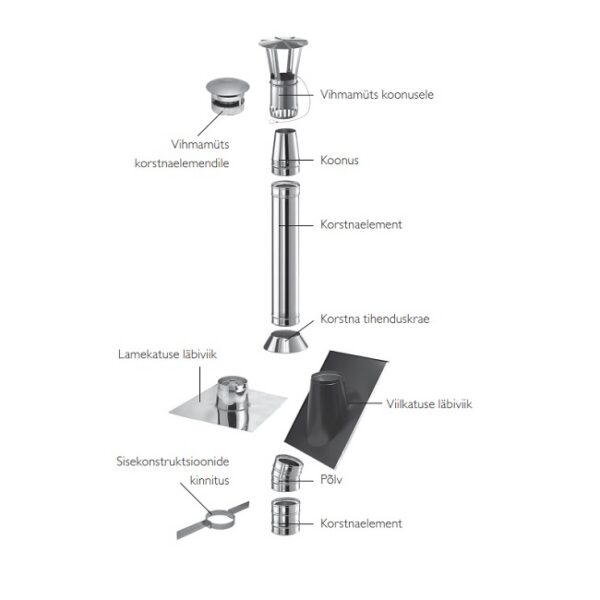 Vihmamüts koonusele

Vihmamüts korstnaelemendile

Koonus

Korstnaelement

Korstna tihenduskrae

Lamekatuse läbiviik

Viilkatuse läbiviik

Sisekonstruktsioonide kinnitus

Põlv

Korstnaelement