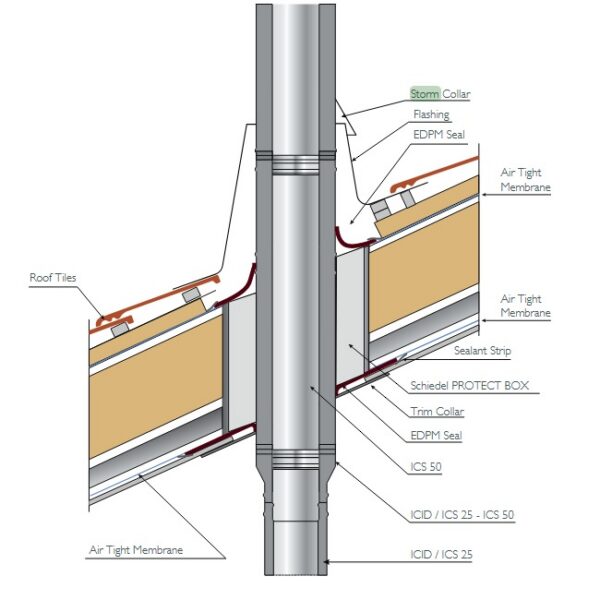 Storm Collar

Flashing

EDPM Seal

Air Tight Membrane

Roof Tiles

Air Tight Membrane

Sealant Strip

Schiedel PROTECT BOX

Trim Collar

EDPM Seal

ICS 50

ICID / ICS 25 - ICS 50

Air Tight Membrane

ICID / ICS 25