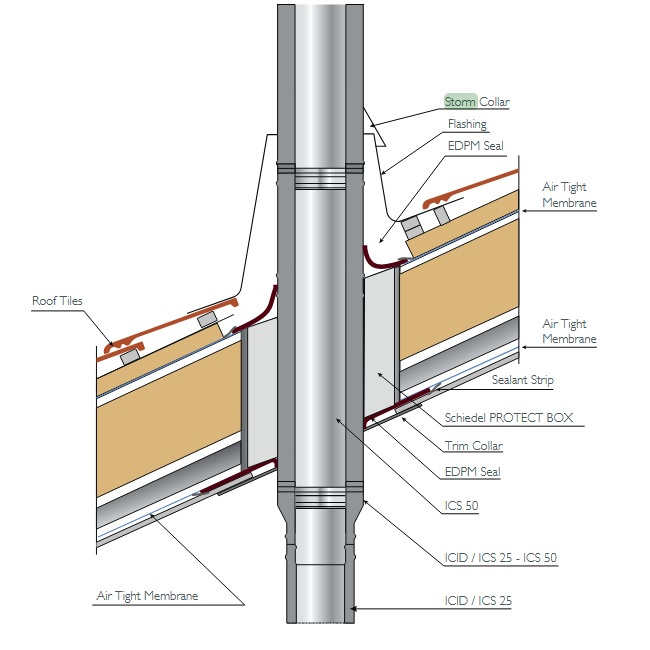 Storm Collar

Flashing

EDPM Seal

Air Tight Membrane

Roof Tiles

Air Tight Membrane

Sealant Strip

Schiedel PROTECT BOX

Trim Collar

EDPM Seal

ICS 50

ICID / ICS 25 - ICS 50

Air Tight Membrane

ICID / ICS 25