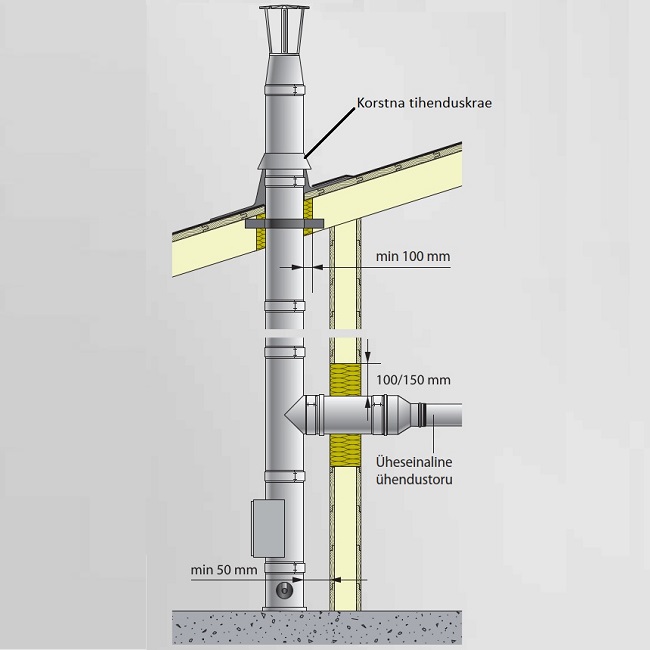 Korstna tihenduskrae

min 100 mm

100/150 mm

Üheseinaline ühendustoru

min 50 mm